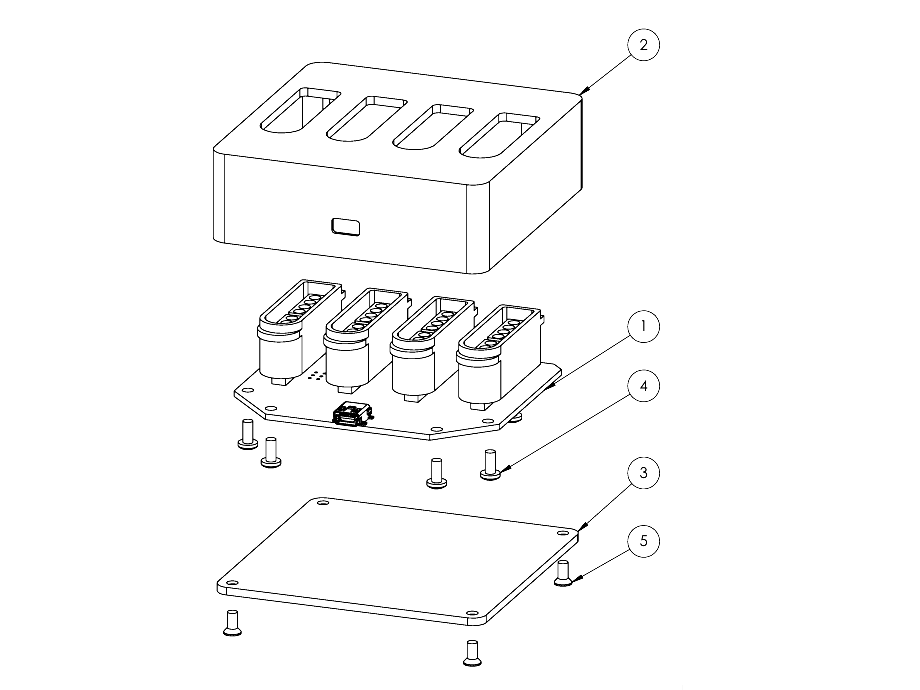 2

1

4

3

5